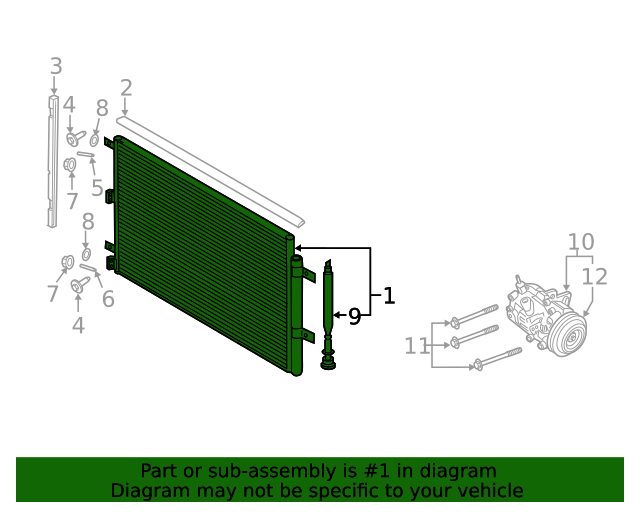 3
2
4
8
5
7
8
7
6
4
1
9
10
12
11

Part or sub-assembly is #1 in diagram
Diagram may not be specific to your vehicle