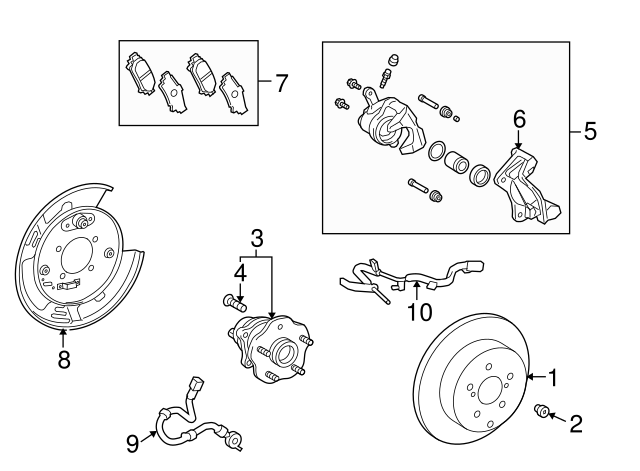 7
6
5
3
4
10
8
1
2
9