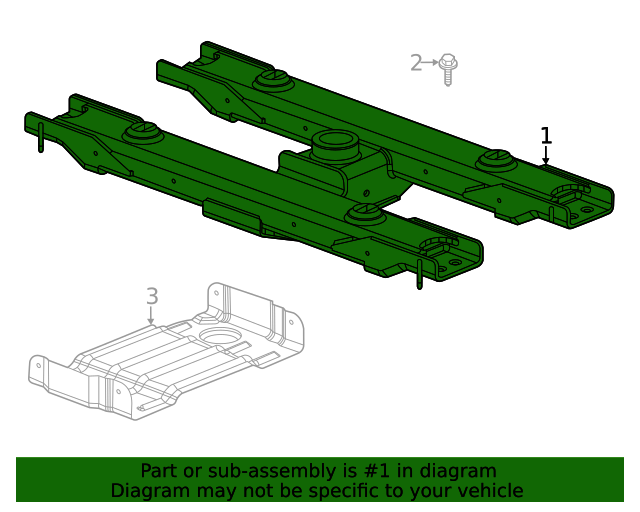 2

1

3

Part or sub-assembly is #1 in diagram
Diagram may not be specific to your vehicle