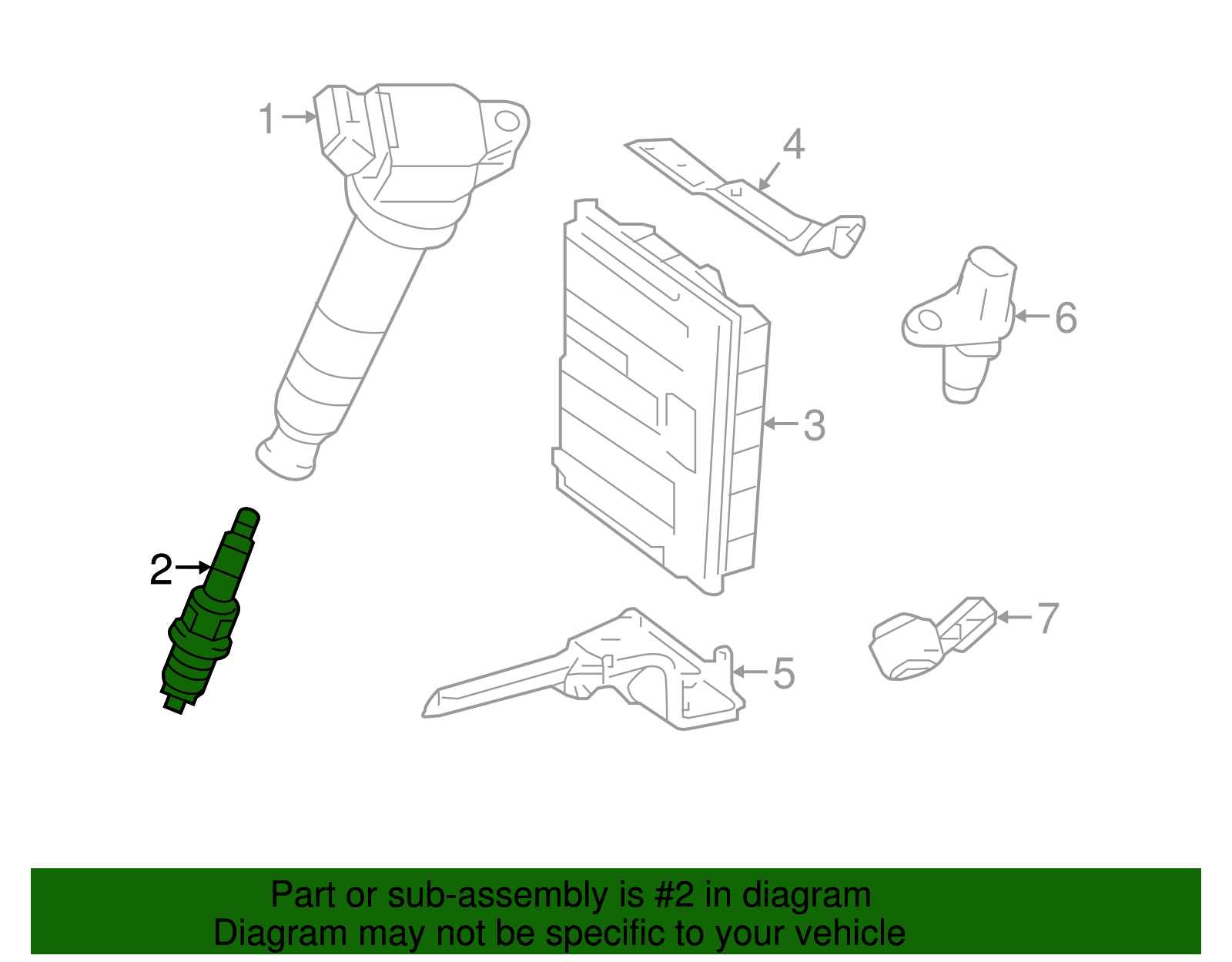 1
4
6
3
2
7
5

Part or sub-assembly is #2 in diagram
Diagram may not be specific to your vehicle