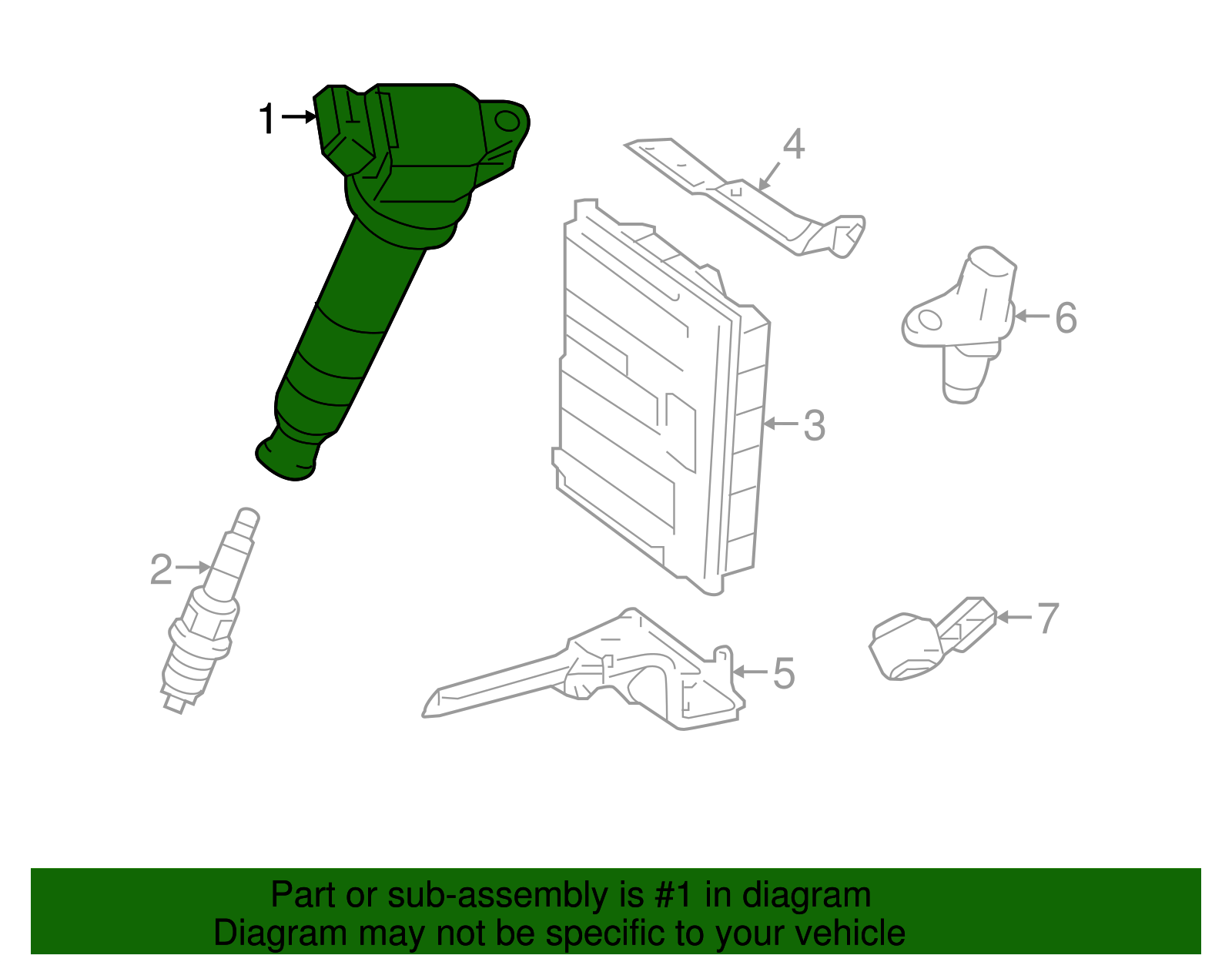 1
4
6
3
2
7
5

Part or sub-assembly is #1 in diagram
Diagram may not be specific to your vehicle