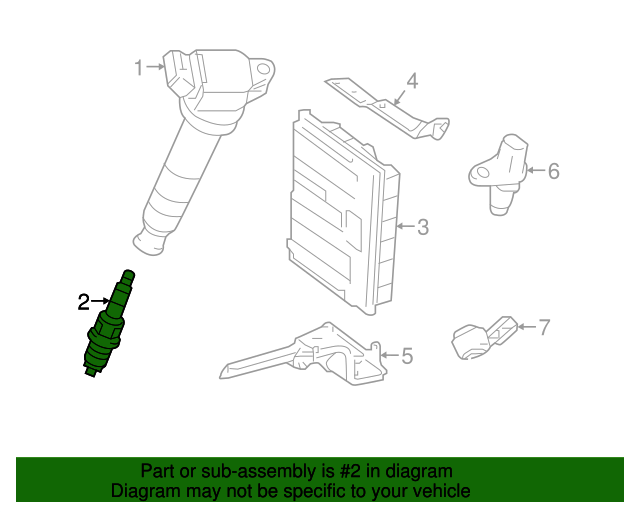 1
4
6
3
2
7
5

Part or sub-assembly is #2 in diagram
Diagram may not be specific to your vehicle