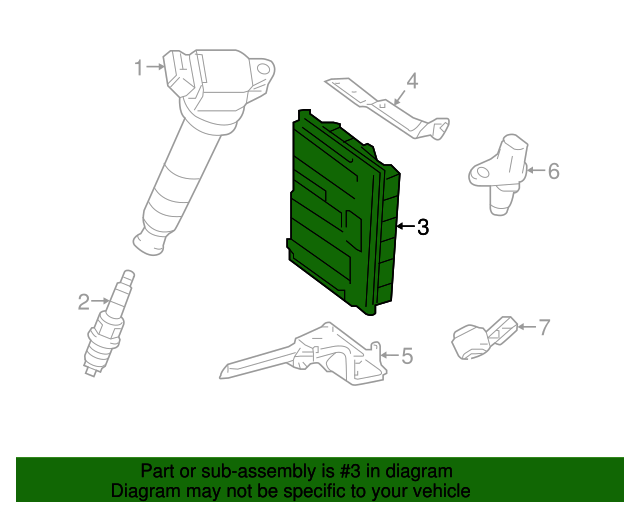 1
4
6
3
2
7
5

Part or sub-assembly is #3 in diagram
Diagram may not be specific to your vehicle