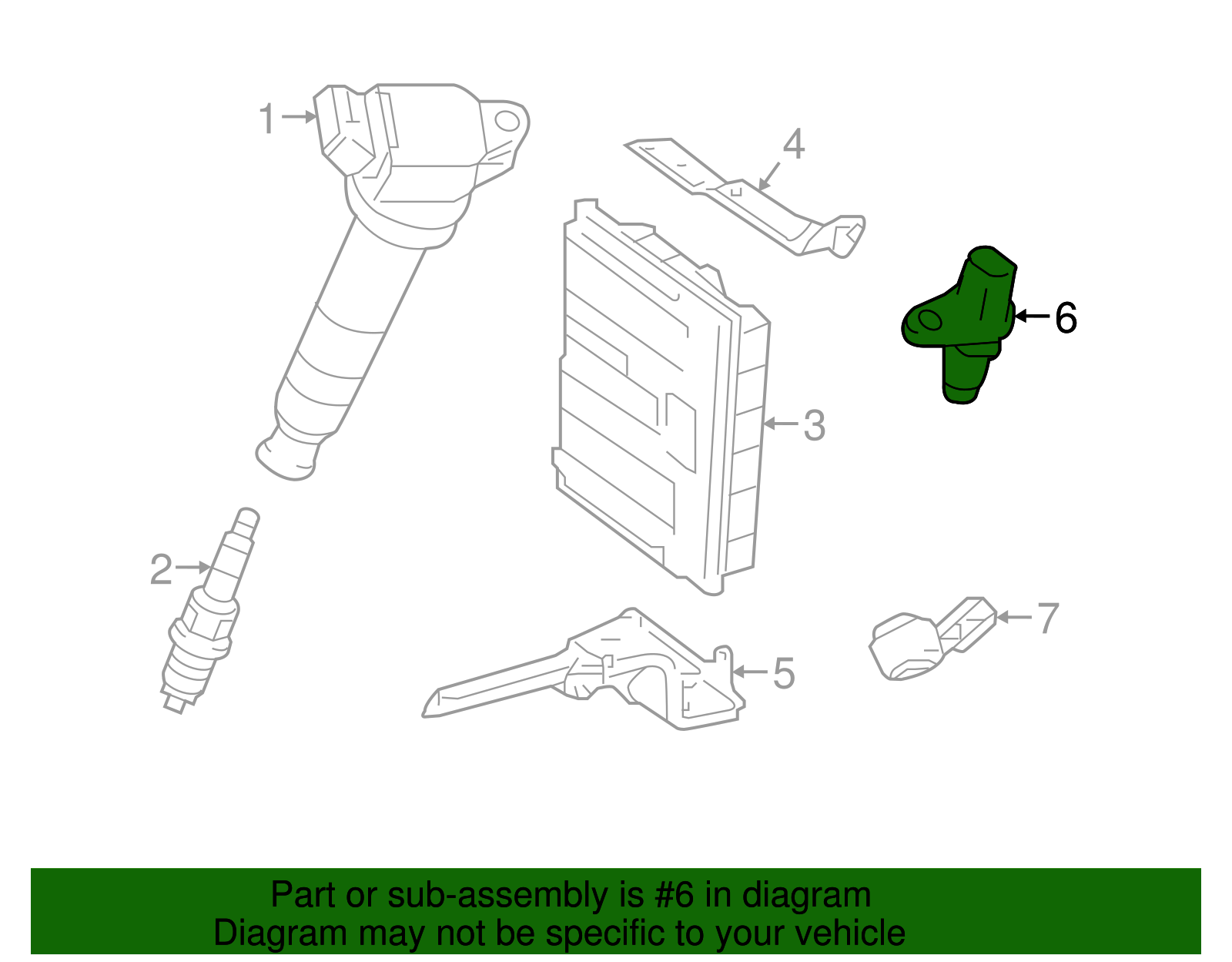 1
4
6
3
2
7
5

Part or sub-assembly is #6 in diagram
Diagram may not be specific to your vehicle