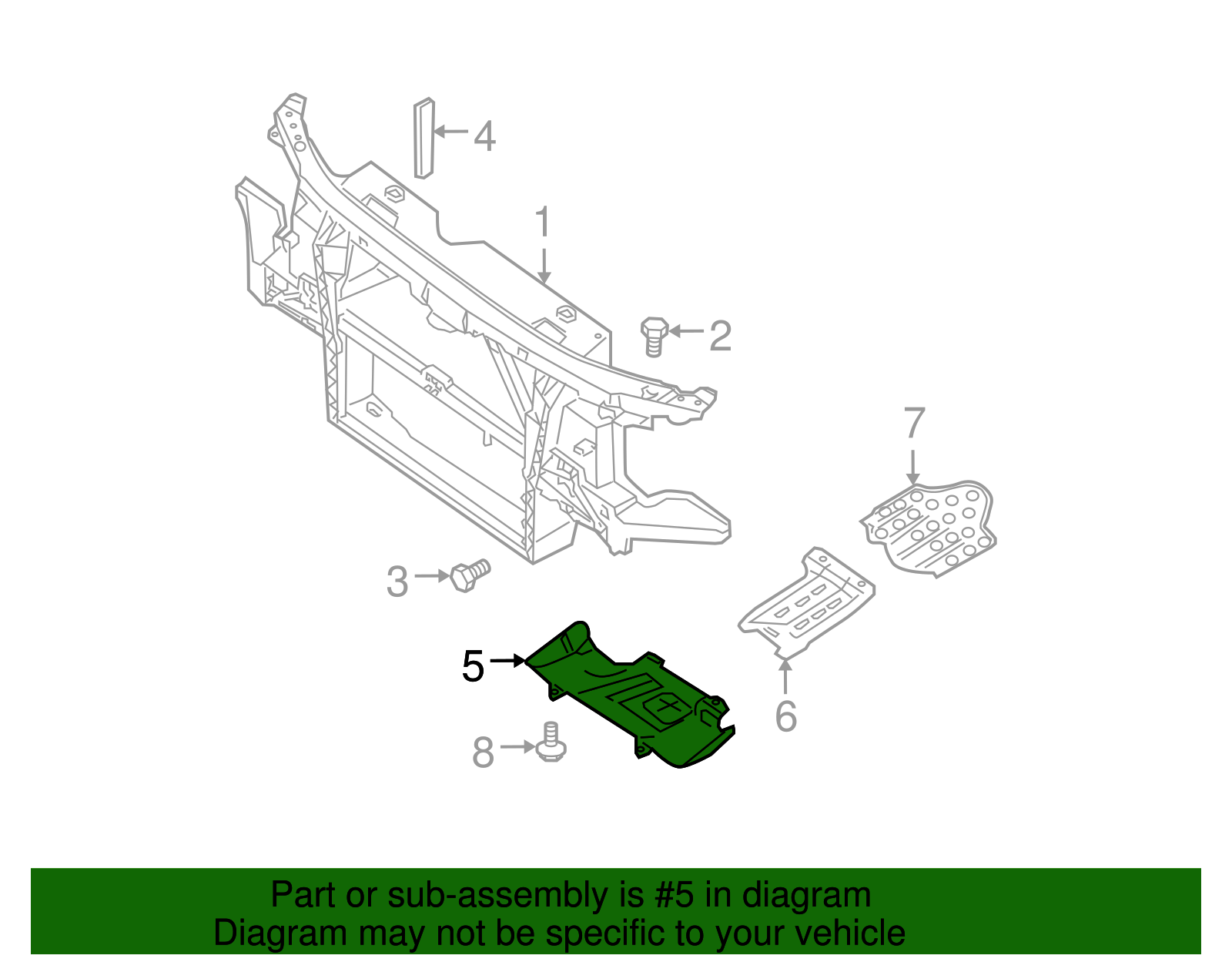 4
1
2
7
3
5
6
8

Part or sub-assembly is #5 in diagram
Diagram may not be specific to your vehicle