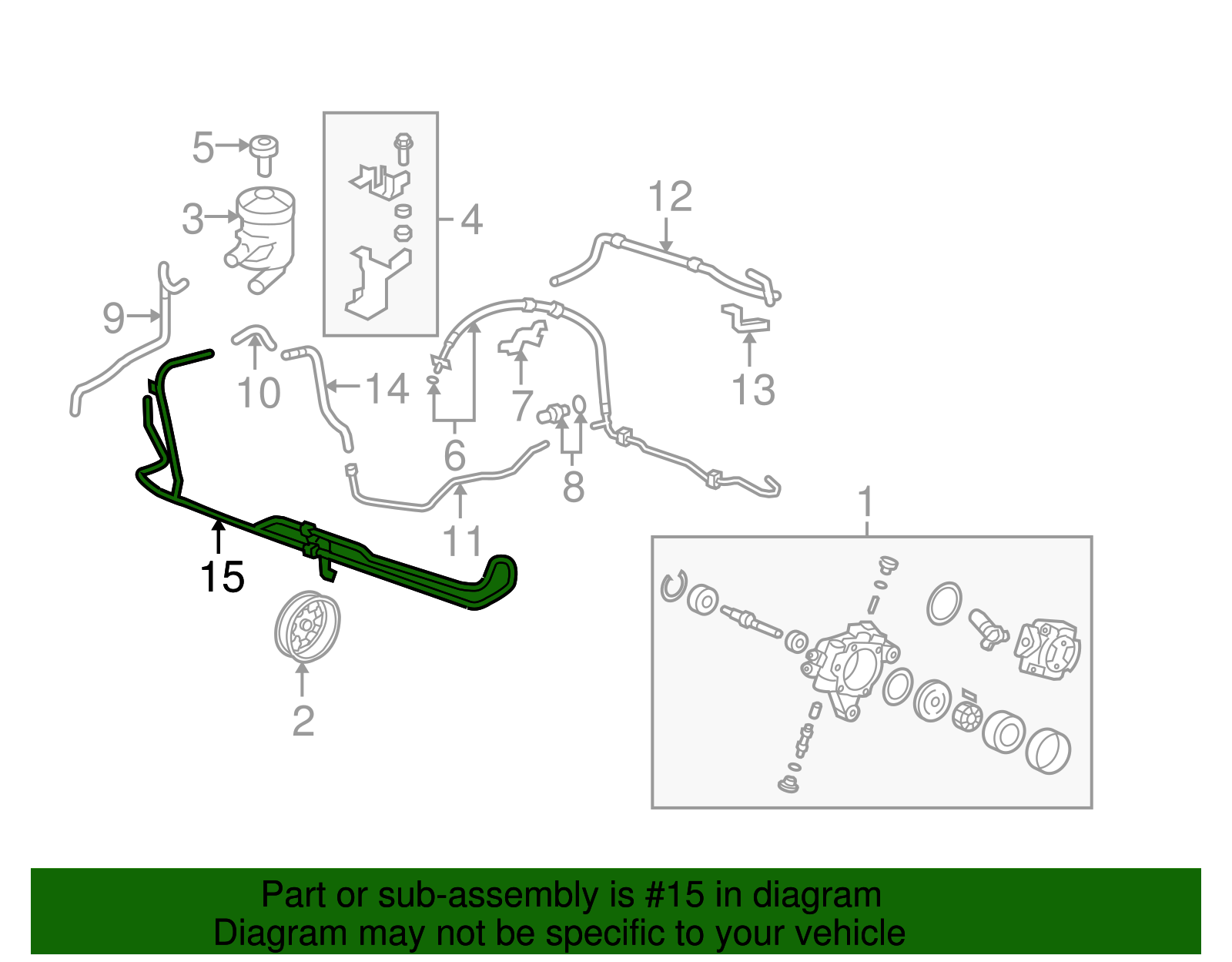 5
3
4
12
9
10
14
7
13
6
8
11
1
15
2

Part or sub-assembly is #15 in diagram
Diagram may not be specific to your vehicle