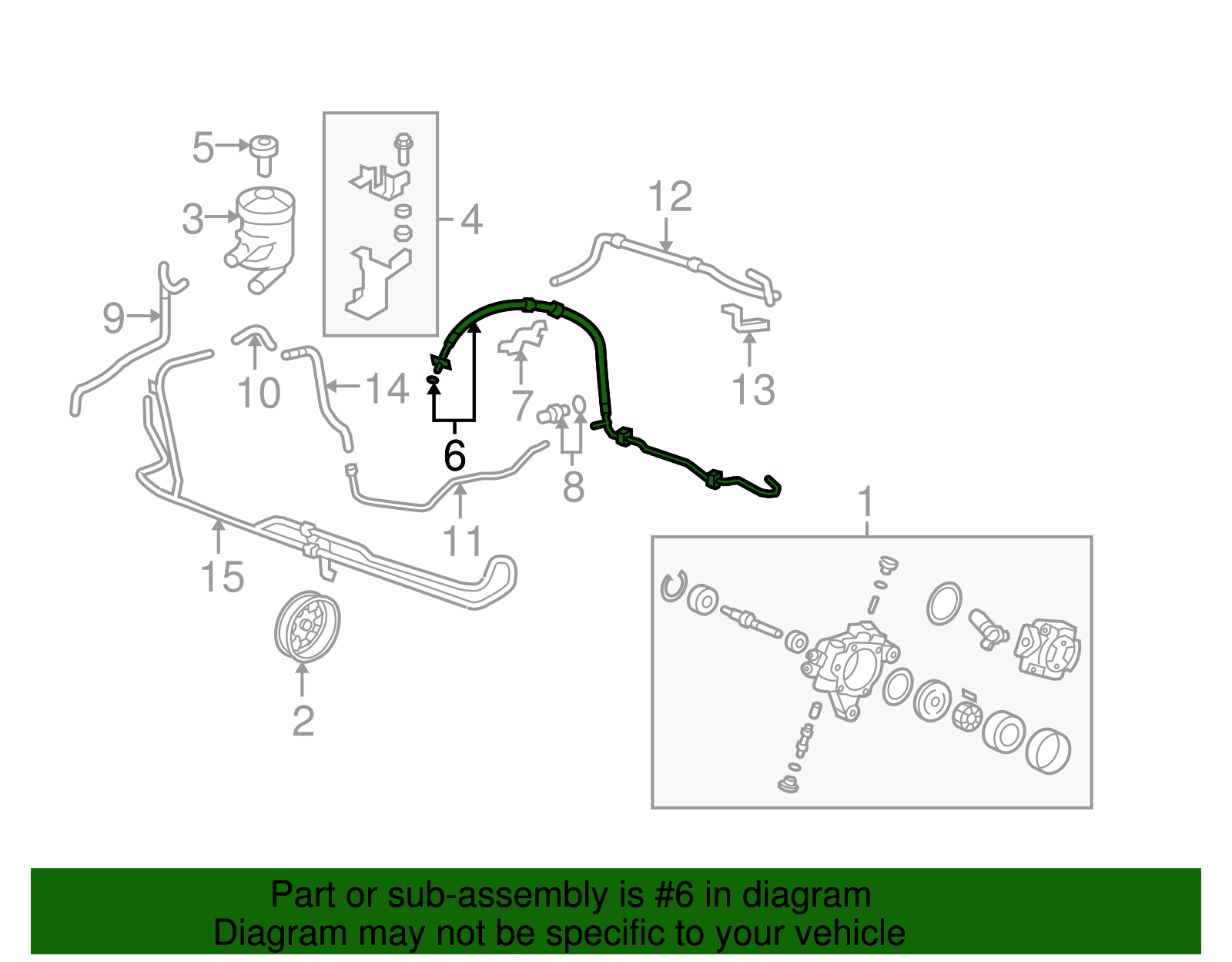 5
3
4
12
9
10
14
7
13
6
8
11
1
15
2

Part or sub-assembly is #6 in diagram
Diagram may not be specific to your vehicle