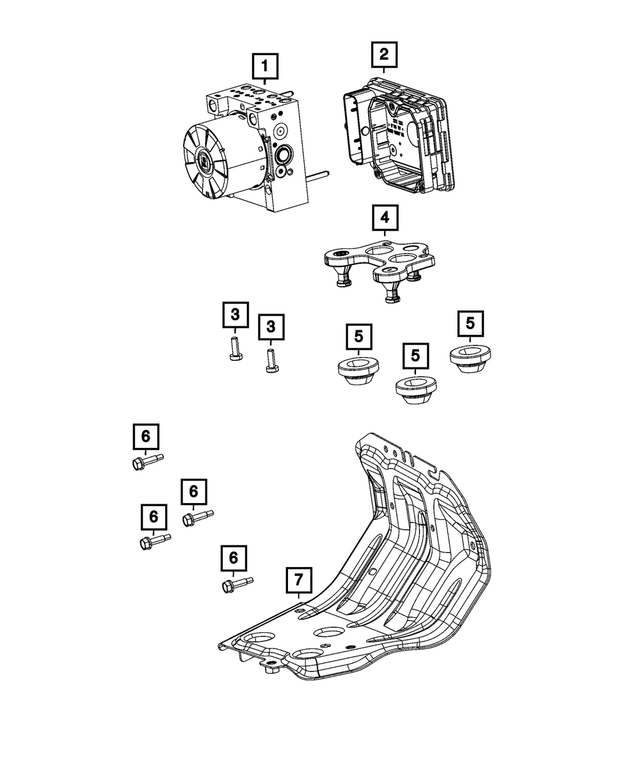 1
2
4
3
3
5
5
5
6
6
6
6
7