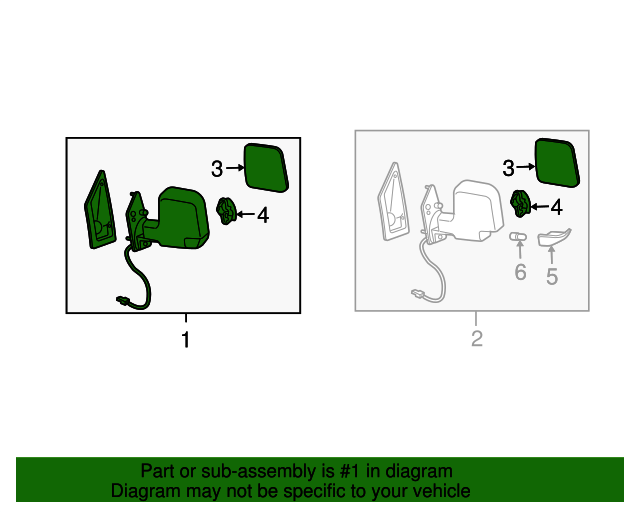 3
4
1
3
4
6
5
2

Part or sub-assembly is #1 in diagram
Diagram may not be specific to your vehicle