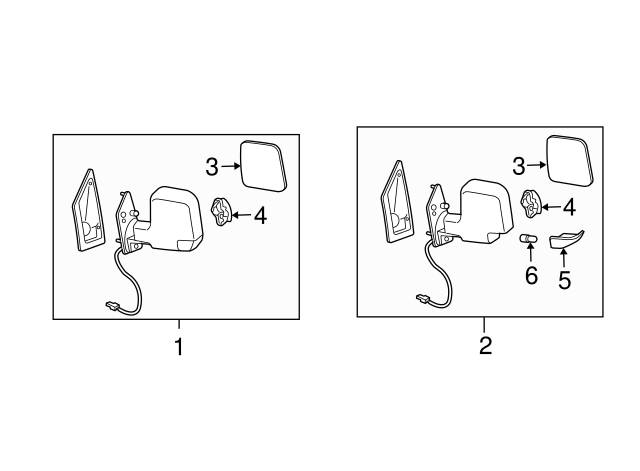 3
4
1
3
4
6
5
2