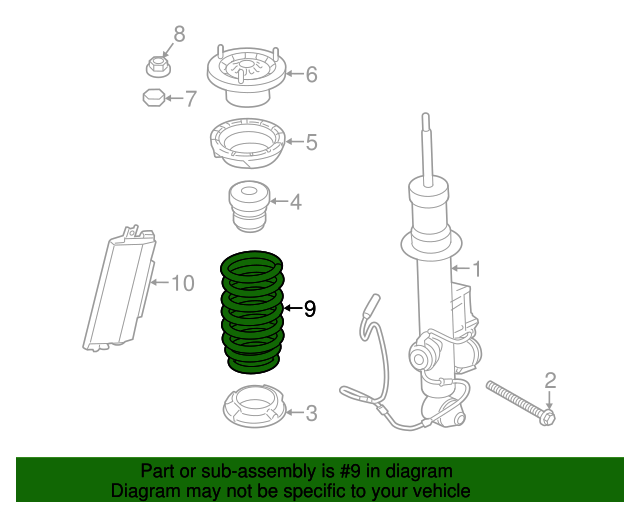 8
6
7
5
4
10
1
9
2
3

Part or sub-assembly is #9 in diagram
Diagram may not be specific to your vehicle