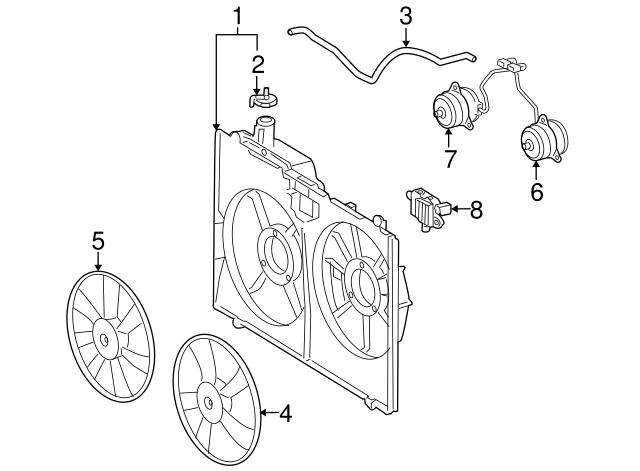 1
2
3
7
6
8
5
4