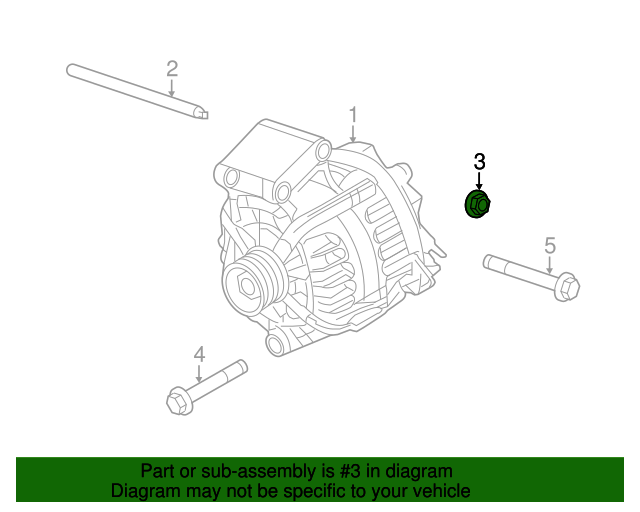 2

1

3

5

4

Part or sub-assembly is #3 in diagram
Diagram may not be specific to your vehicle