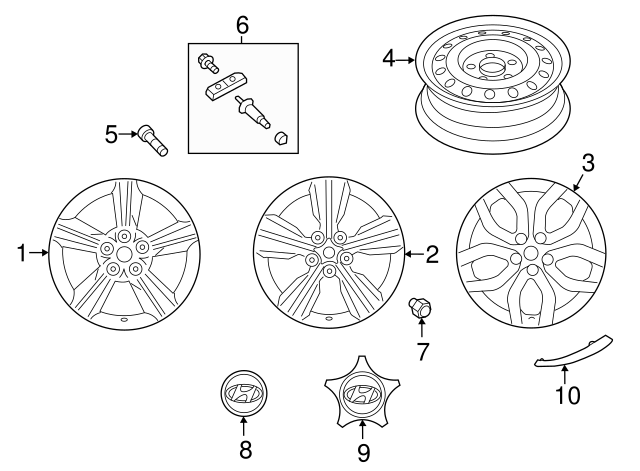 6
4
5
3
1
2
7
10
8
9