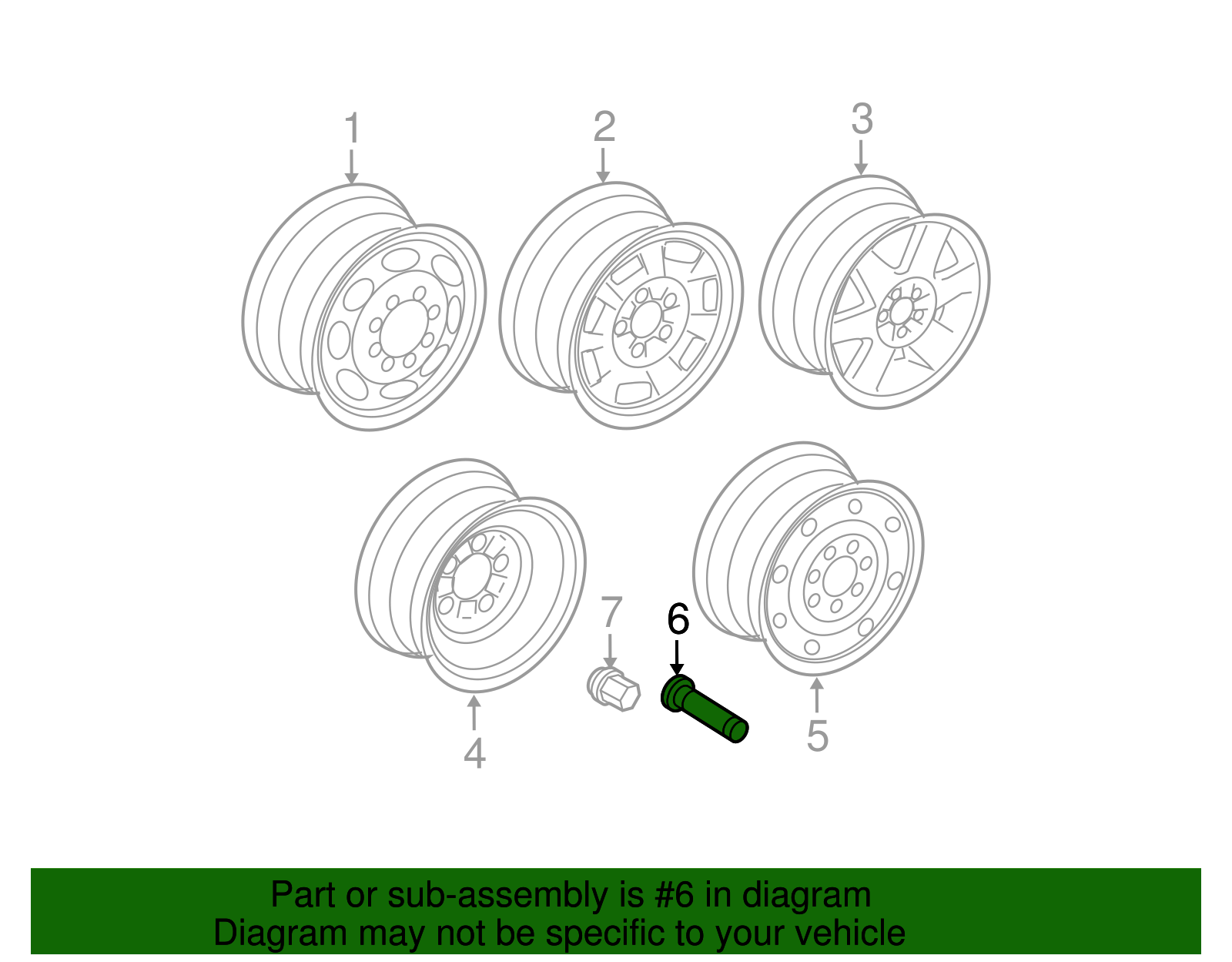 1
2
3
7
6
4
5

Part or sub-assembly is #6 in diagram
Diagram may not be specific to your vehicle