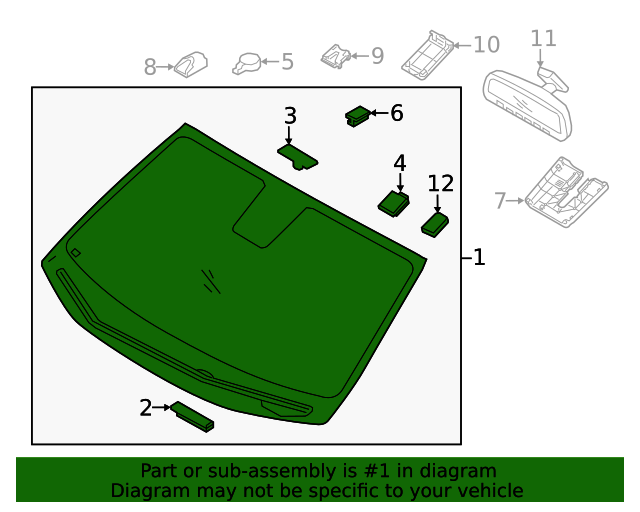 8
5
9
10
11
3
6
4
12
7
1
2

Part or sub-assembly is #1 in diagram
Diagram may not be specific to your vehicle