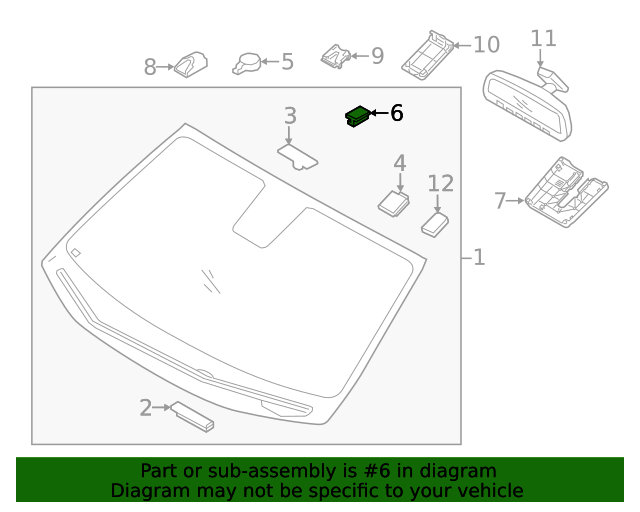 8
5
9
10
11
3
6
4
12
7
1
2

Part or sub-assembly is #6 in diagram
Diagram may not be specific to your vehicle