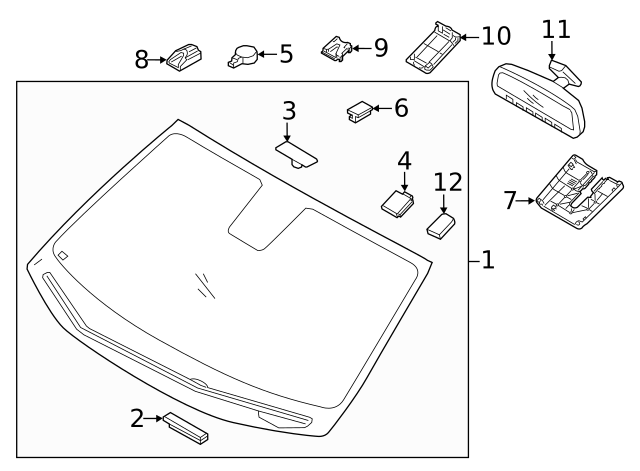 8
5
9
10
11
3
6
4
12
7
1
2