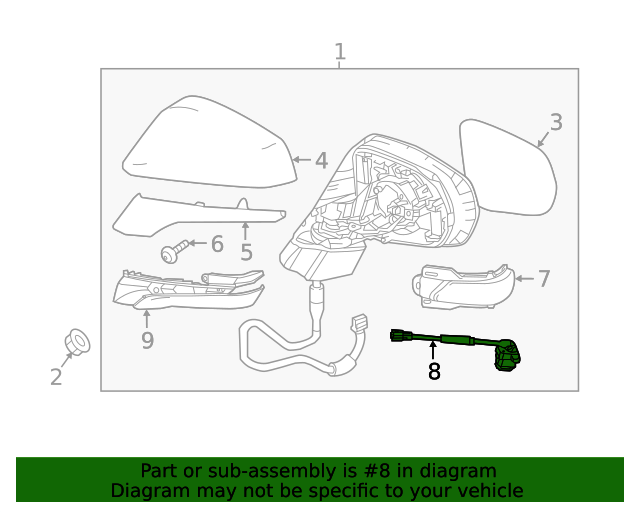 1
3
4
5
6
7
9
2
8

Part or sub-assembly is #8 in diagram
Diagram may not be specific to your vehicle