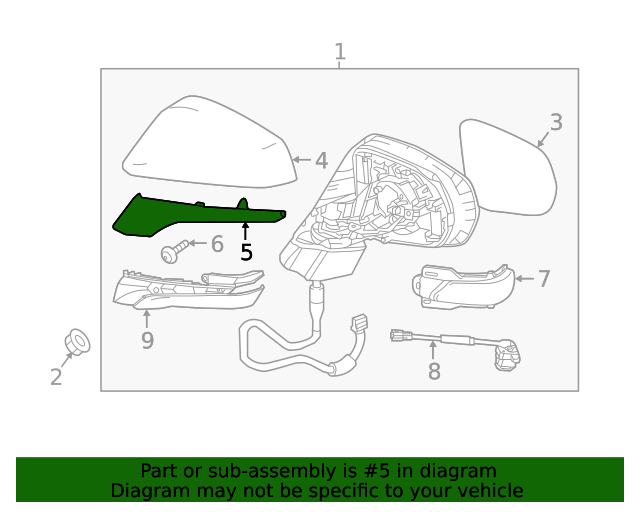 1
3
4
5
6
7
9
2
8

Part or sub-assembly is #5 in diagram
Diagram may not be specific to your vehicle