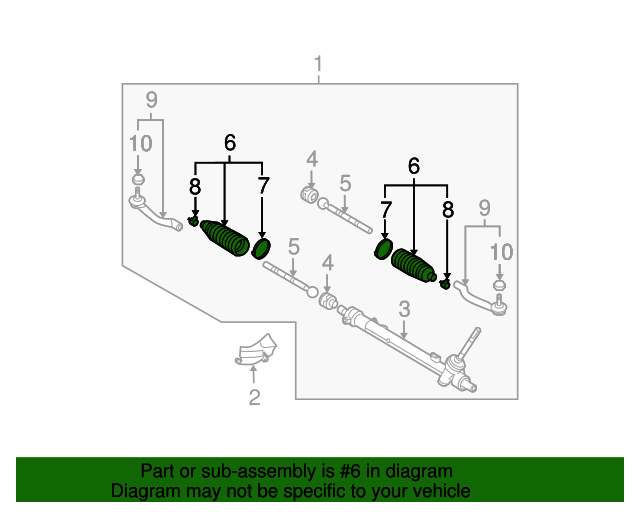 1
9
10
6
8
7
4
5
6
7
8
9
10
5
4
3
2

Part or sub-assembly is #6 in diagram
Diagram may not be specific to your vehicle