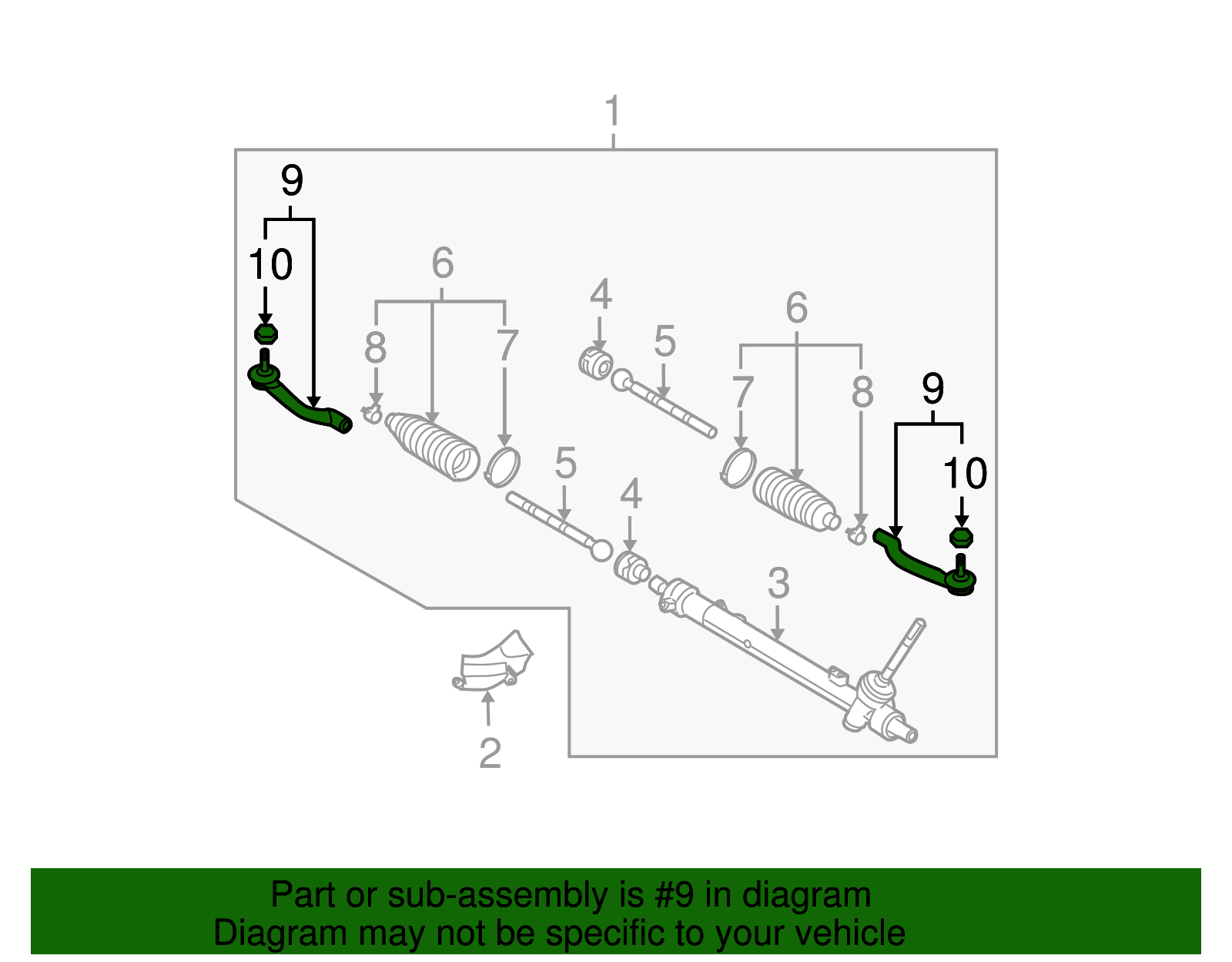 1

9

10

6

8

7

4

5

6

7

8

9

10

5

4

3

2

Part or sub-assembly is #9 in diagram
Diagram may not be specific to your vehicle