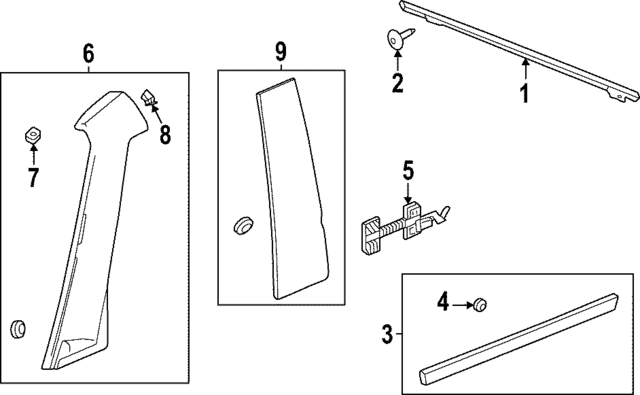 6
9
2
1
8
7
5
4
3