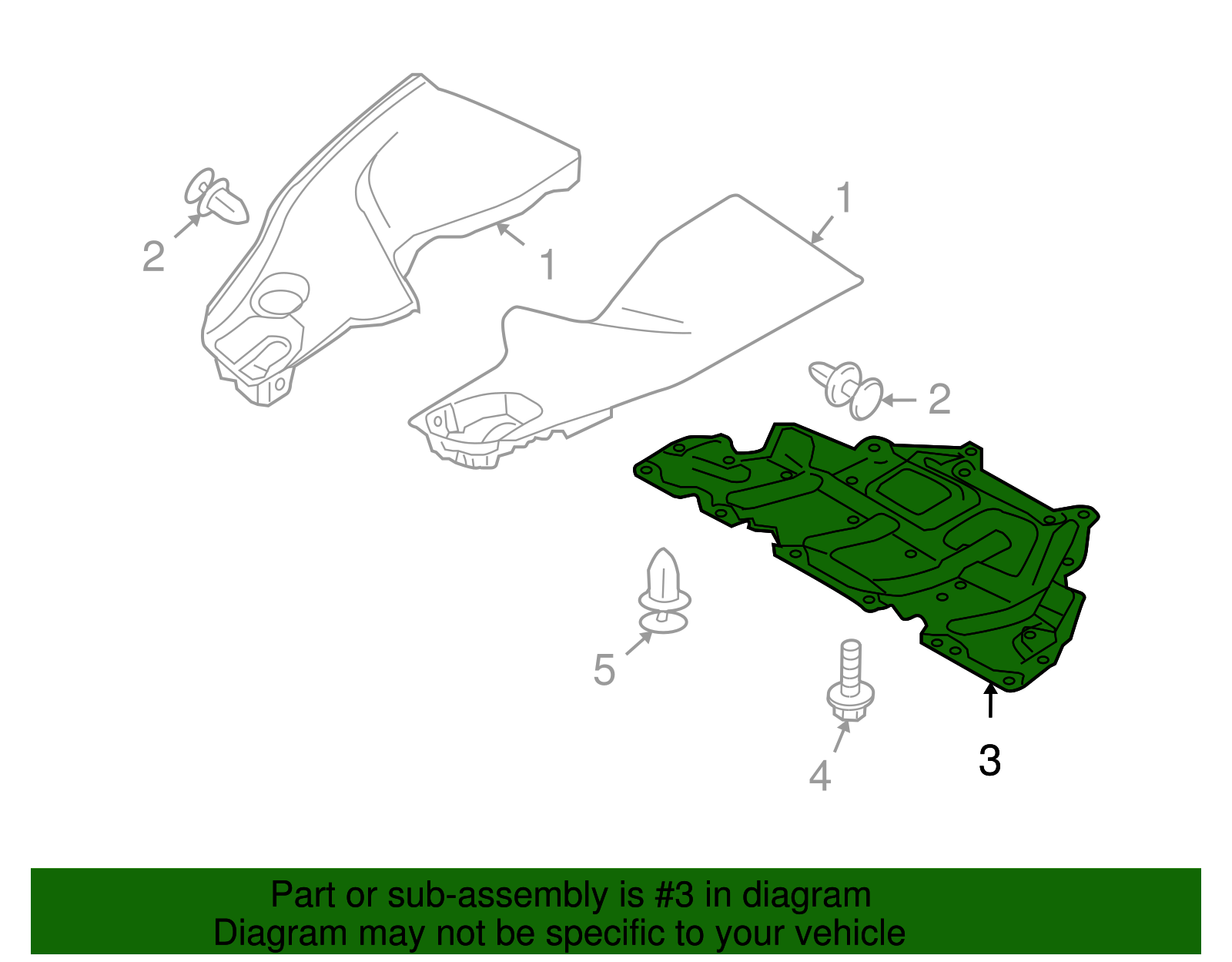 2
1
1
2
5
4
3

Part or sub-assembly is #3 in diagram
Diagram may not be specific to your vehicle