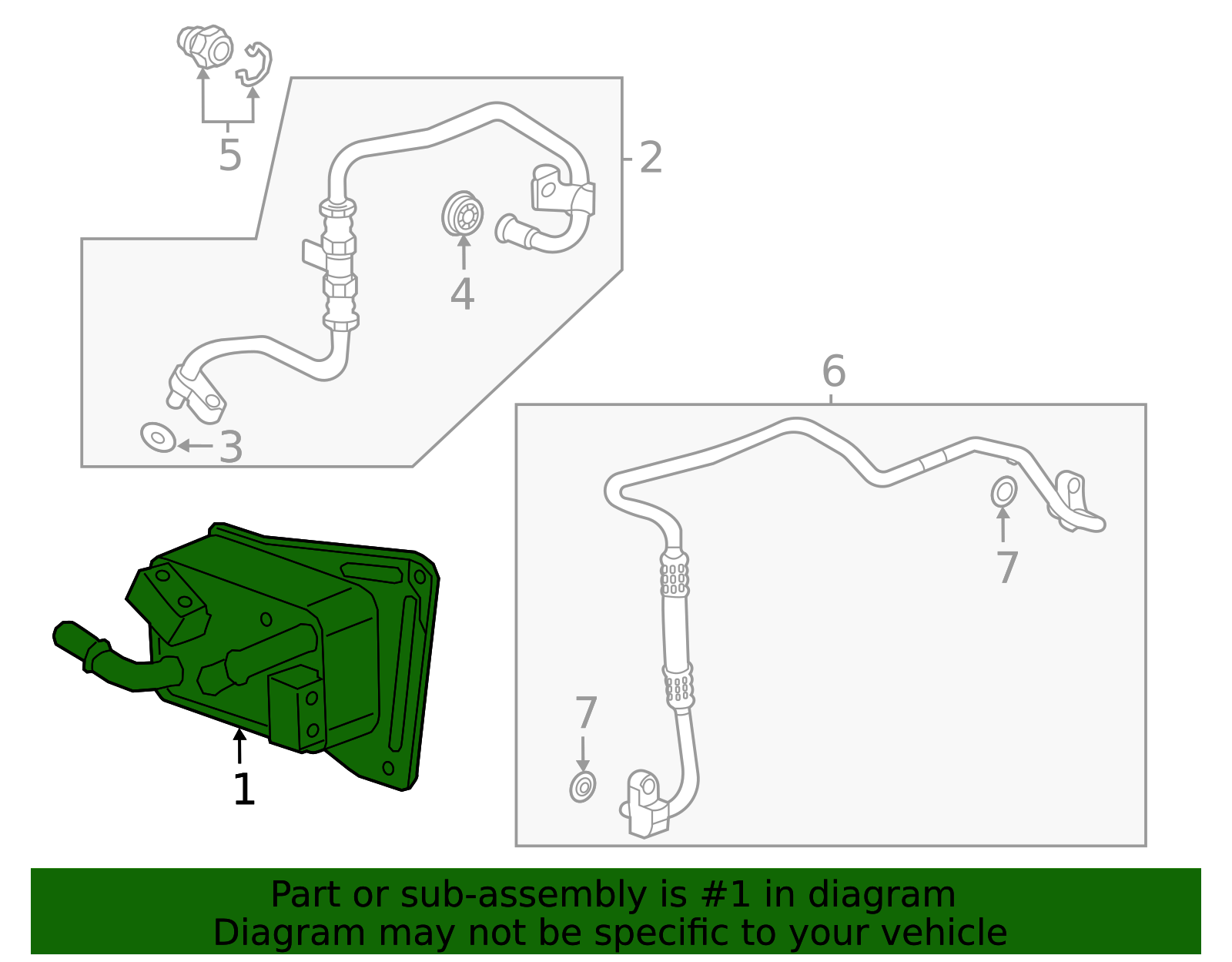 5
2
4
3
6
7
7
1

Part or sub-assembly is #1 in diagram
Diagram may not be specific to your vehicle