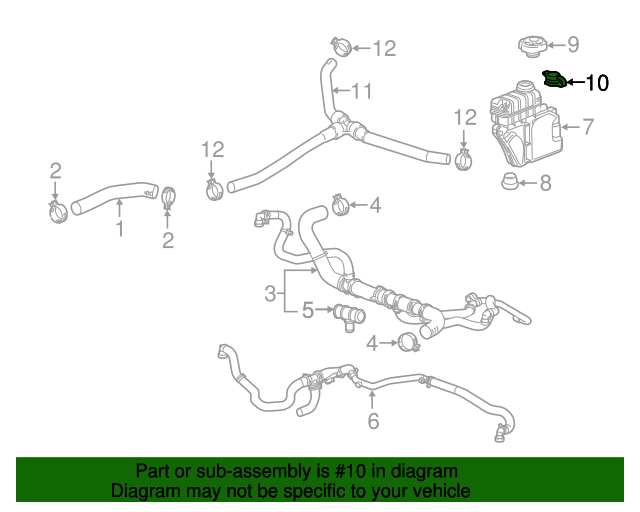 12
9
10
11
12
7
12
2
8
4
1
2
3
5
4
6

Part or sub-assembly is #10 in diagram
Diagram may not be specific to your vehicle