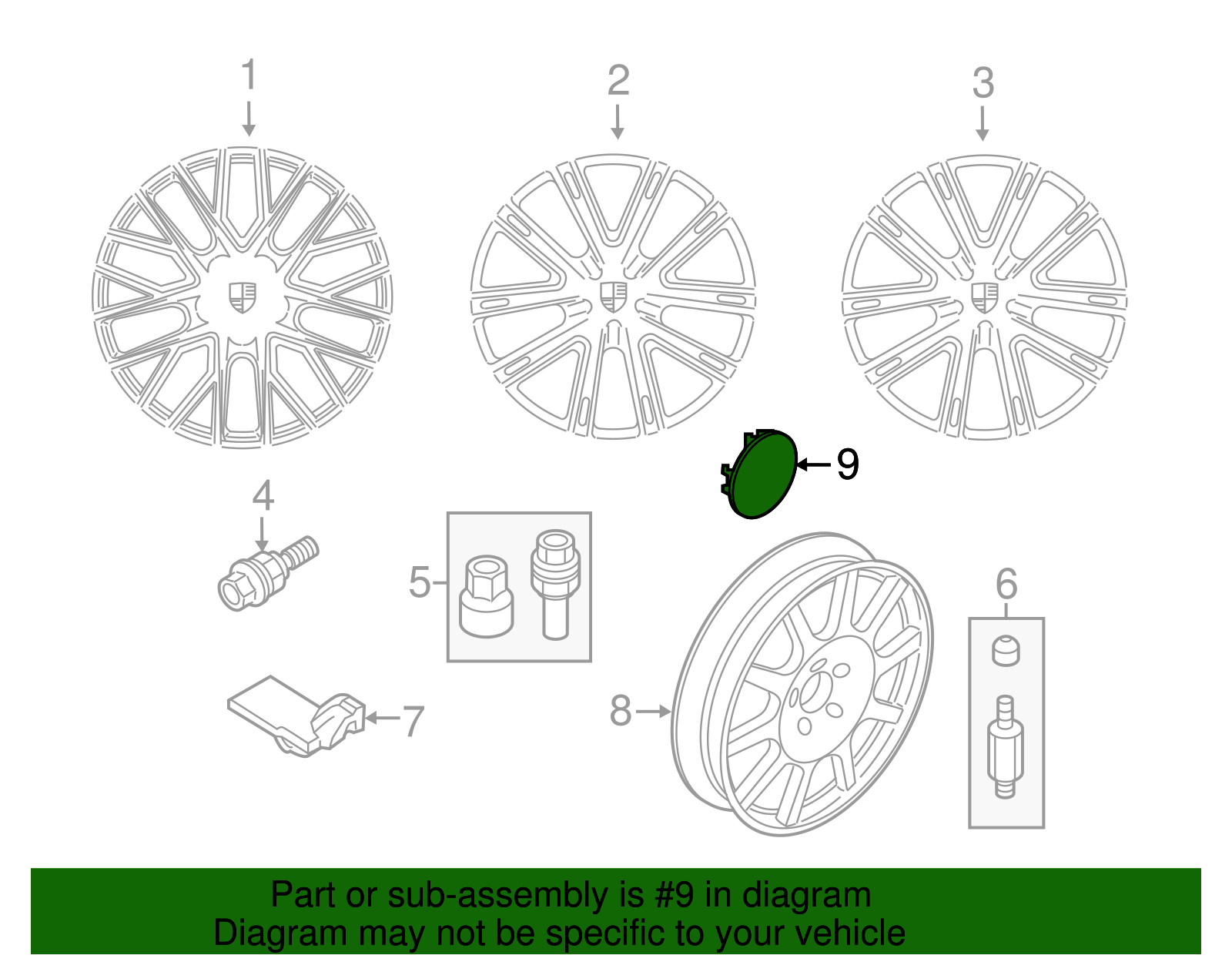 1
2
3
9
4
5
6
7
8

Part or sub-assembly is #9 in diagram
Diagram may not be specific to your vehicle