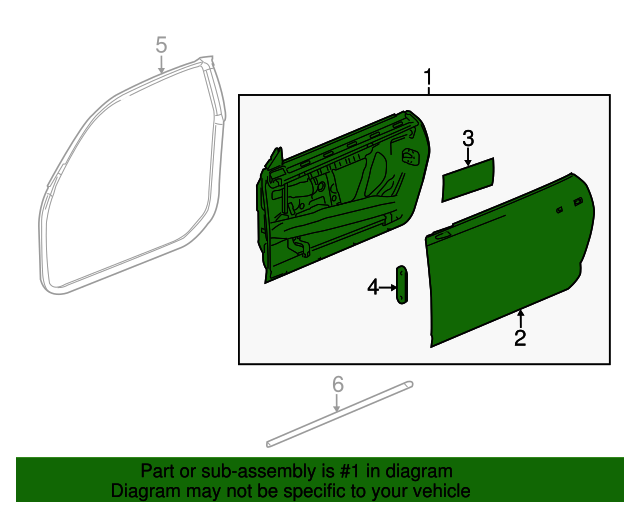 5

1

3

4

2

6

Part or sub-assembly is #1 in diagram
Diagram may not be specific to your vehicle