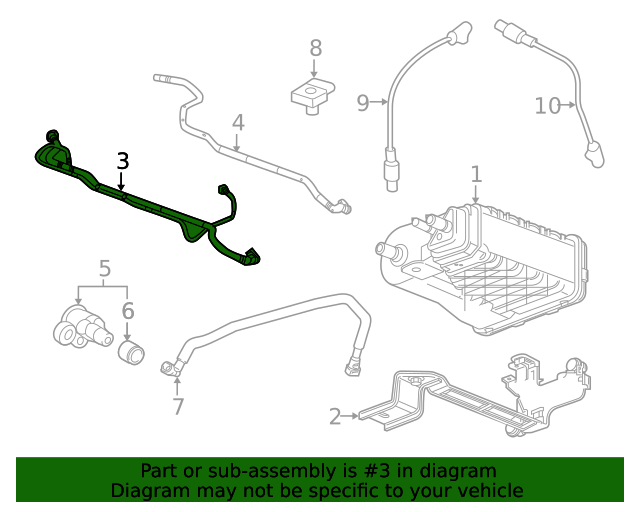 8
9
10
4
3
1
5
6
7
2

Part or sub-assembly is #3 in diagram
Diagram may not be specific to your vehicle