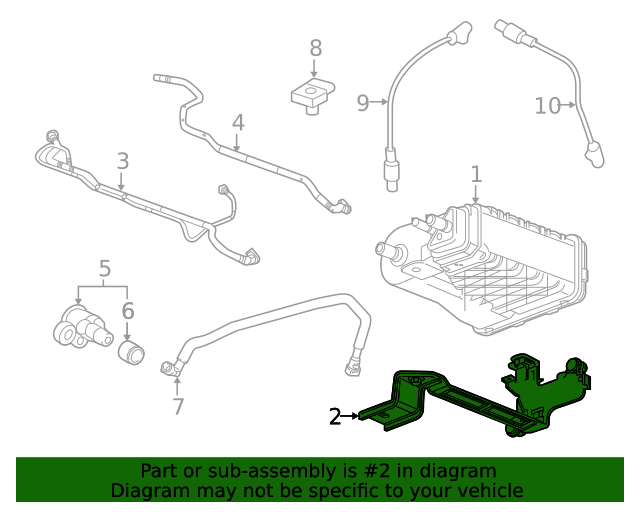 8
9
10
4
3
1
5
6
7
2
Part or sub-assembly is #2 in diagram
Diagram may not be specific to your vehicle