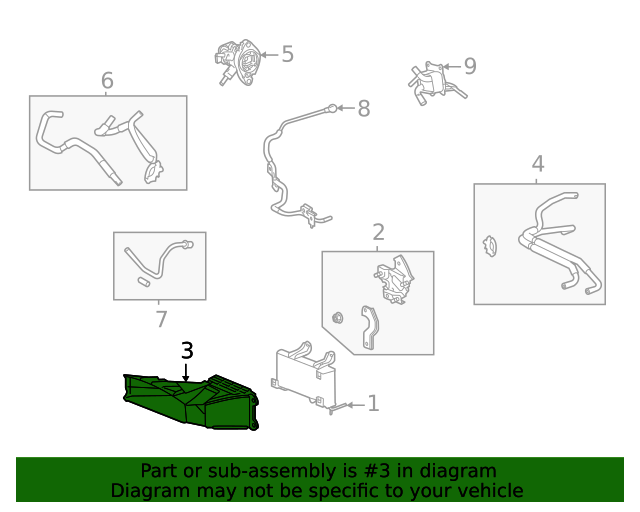 5

9

6

8

4

2

7

3

1

Part or sub-assembly is #3 in diagram
Diagram may not be specific to your vehicle