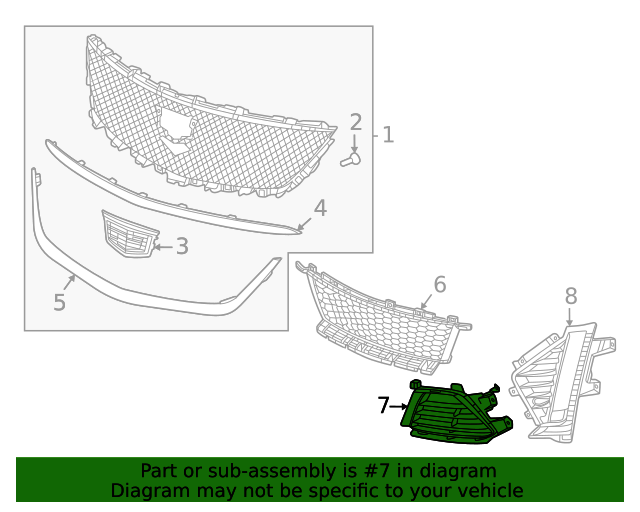 2
1
4
3
5
6
8
7

Part or sub-assembly is #7 in diagram
Diagram may not be specific to your vehicle