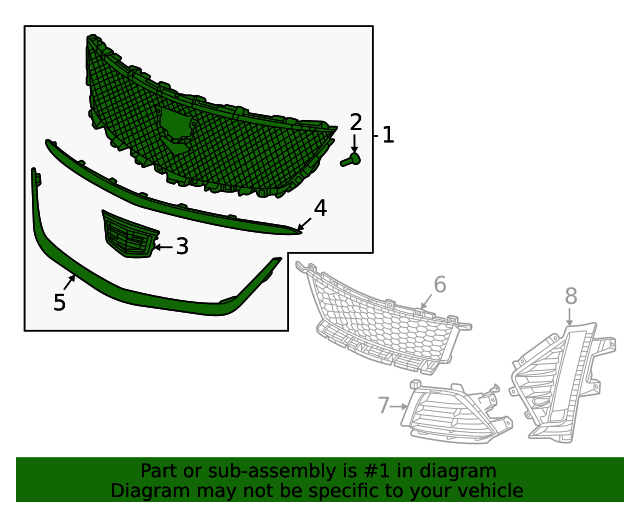 2
1
4
3
5
6
8
7

Part or sub-assembly is #1 in diagram
Diagram may not be specific to your vehicle