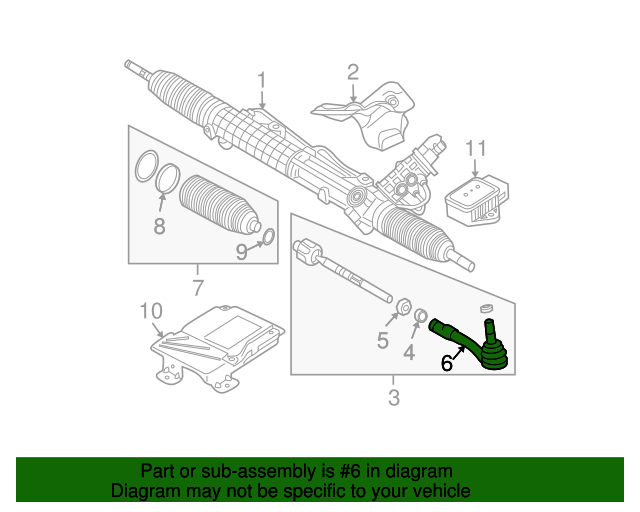 1
2
11
8
9
7
10
5
4
6
3

Part or sub-assembly is #6 in diagram
Diagram may not be specific to your vehicle