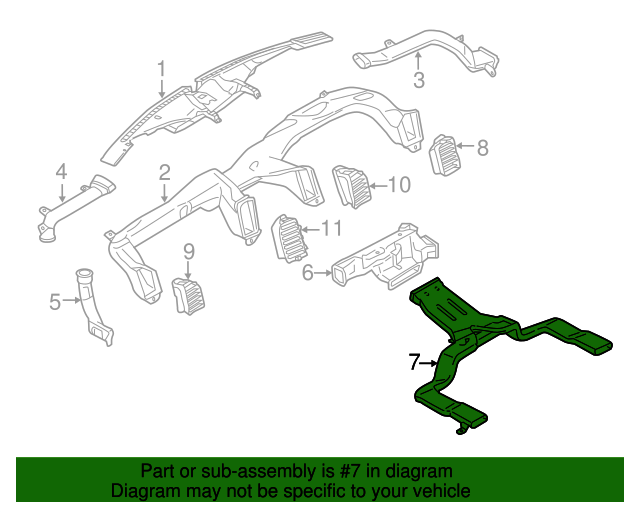 1

3

8

4

2

10

11

9

6

5

7

Part or sub-assembly is #7 in diagram
Diagram may not be specific to your vehicle