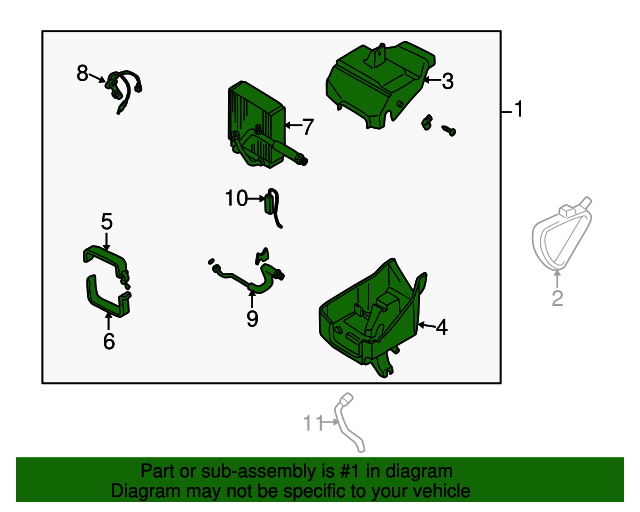 8
3
1
7
10
5
2
9
4
6
11
Part or sub-assembly is #1 in diagram
Diagram may not be specific to your vehicle