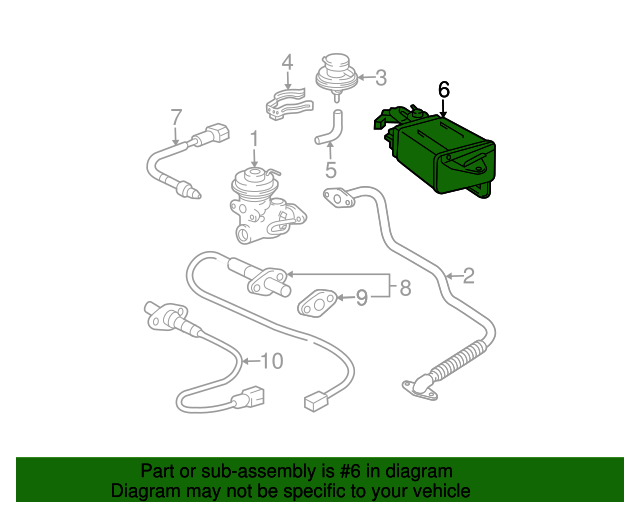 4
3
6
7
1
5
2
8
9
10

Part or sub-assembly is #6 in diagram
Diagram may not be specific to your vehicle