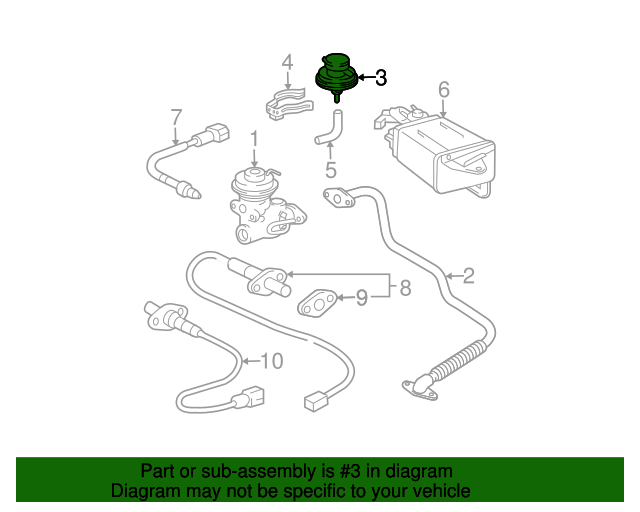 4
3
6
7
1
5
2
8
9
10

Part or sub-assembly is #3 in diagram
Diagram may not be specific to your vehicle