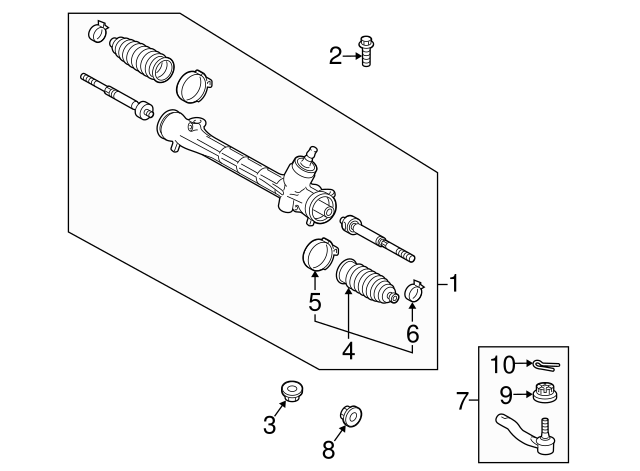 2
1
5
4
6
10
9
7
3
8