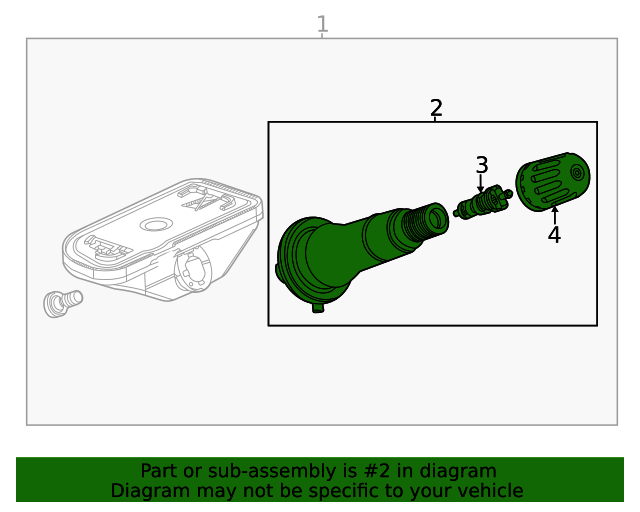 1

2

3

4

Part or sub-assembly is #2 in diagram
Diagram may not be specific to your vehicle