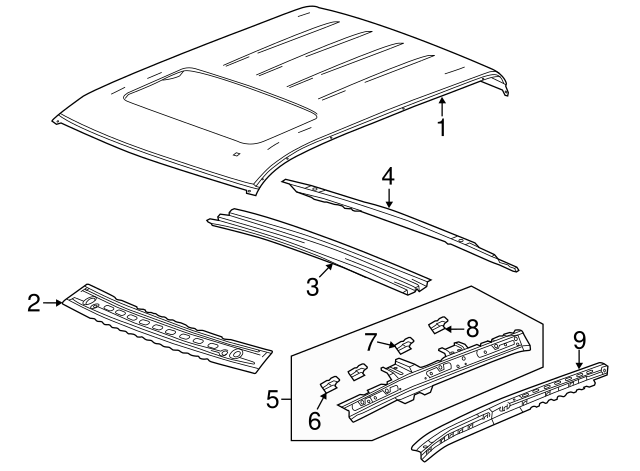 1
4
3
2
7
8
9
5
6