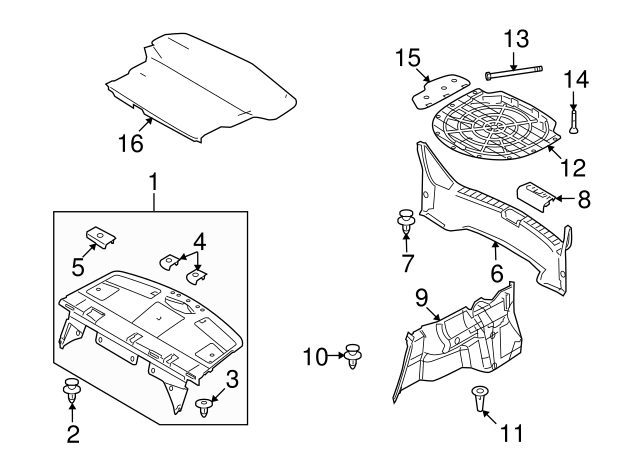 16
1
5
4
3
2
15
13
14
12
8
7
6
9
10
11