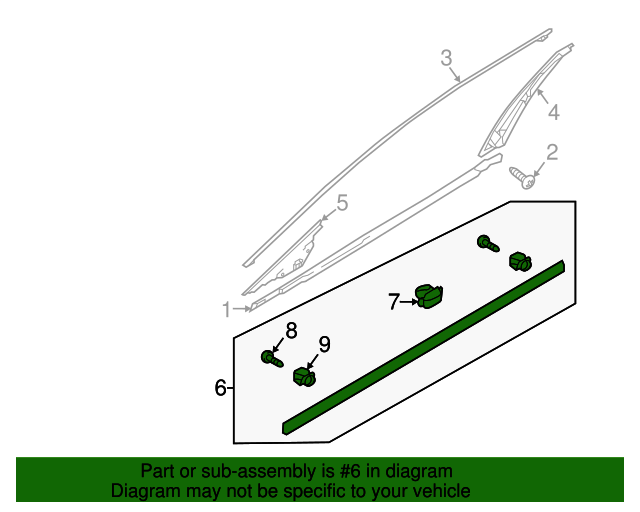 3
4
2
5
1
7
8
9
6

Part or sub-assembly is #6 in diagram
Diagram may not be specific to your vehicle