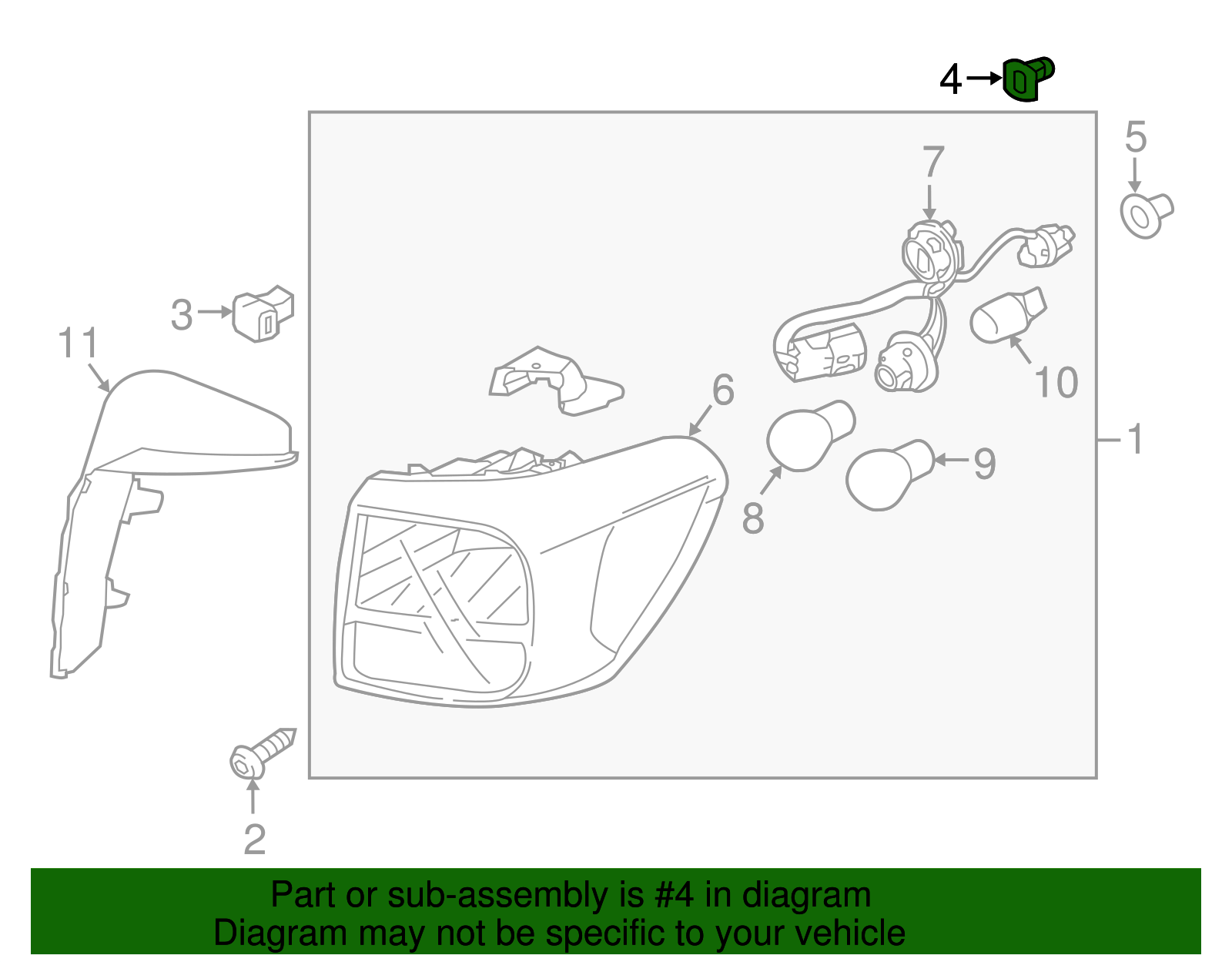 4
5
7
3
11
6
10
1
9
8
2

Part or sub-assembly is #4 in diagram
Diagram may not be specific to your vehicle