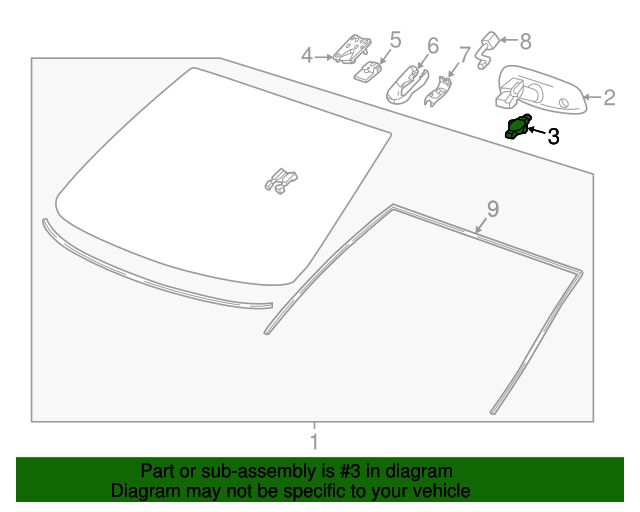 4
5
6
7
8
2
3
9
1

Part or sub-assembly is #3 in diagram
Diagram may not be specific to your vehicle