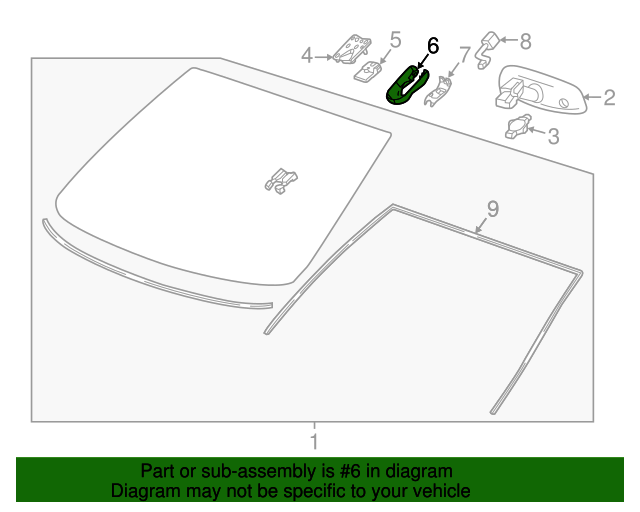 4
5
6
7
8
2
3
9
1

Part or sub-assembly is #6 in diagram
Diagram may not be specific to your vehicle